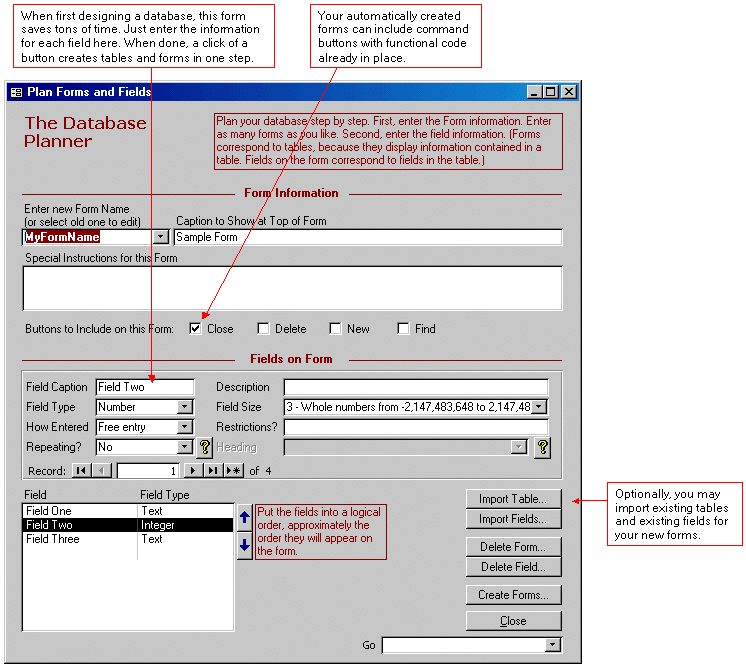 When first designing a database, this form saves tons of time. Just enter the information for each field here. When done, a click of a button creates tables and forms in one step.

Your automatically created forms can include command buttons with functional code already in place.

Plan Forms and Fields

The Database Planner

Plan your database step by step. First, enter the Form information. Enter as many forms as you like. Second, enter the field information. (Forms correspond to tables, because they display information contained in a table. Fields on the form correspond to fields in the table.)

Form Information

Enter new Form Name (or select old one to edit)

MyFormName

Caption to Show at Top of Form

Sample Form

Special Instructions for this Form

Buttons to Include on this Form: Close Delete New Find

Fields on Form

Field Caption Field Two

Field Type Number

How Entered Free entry

Repeating? No

Description

Field Size 3 - Whole numbers from -2,147,483,648 to 2,147,48

Restrictions?

Heading

Record: 1 of 4

| Field | Field Type |
|---|---|
| Field One | Text |
| Field Two | Integer |
| Field Three | Text |

Put the fields into a logical order, approximately the order they will appear on the form.

Import Table...

Import Fields...

Delete Form...

Delete Field...

Create Forms...

Close

Go

Optionally, you may import existing tables and existing fields for your new forms.